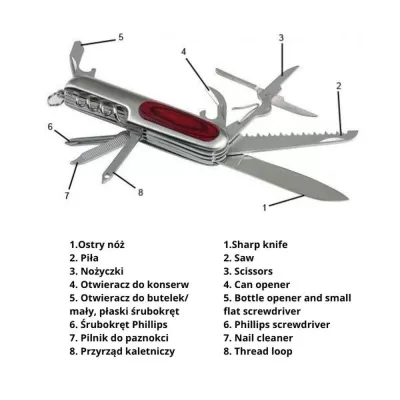 5
4
3
2
6
7
8
1

1.Ostry nóż
2. Piła
3. Nożyczki
4. Otwieracz do konserw
5. Otwieracz do butelek/ mały, płaski śrubokręt
6. Śrubokręt Phillips
7. Pilnik do paznokci
8. Przyrząd kaletniczy

1.Sharp knife
2. Saw
3. Scissors
4. Can opener
5. Bottle opener and small flat screwdriver
6. Phillips screwdriver
7. Nail cleaner
8. Thread loop